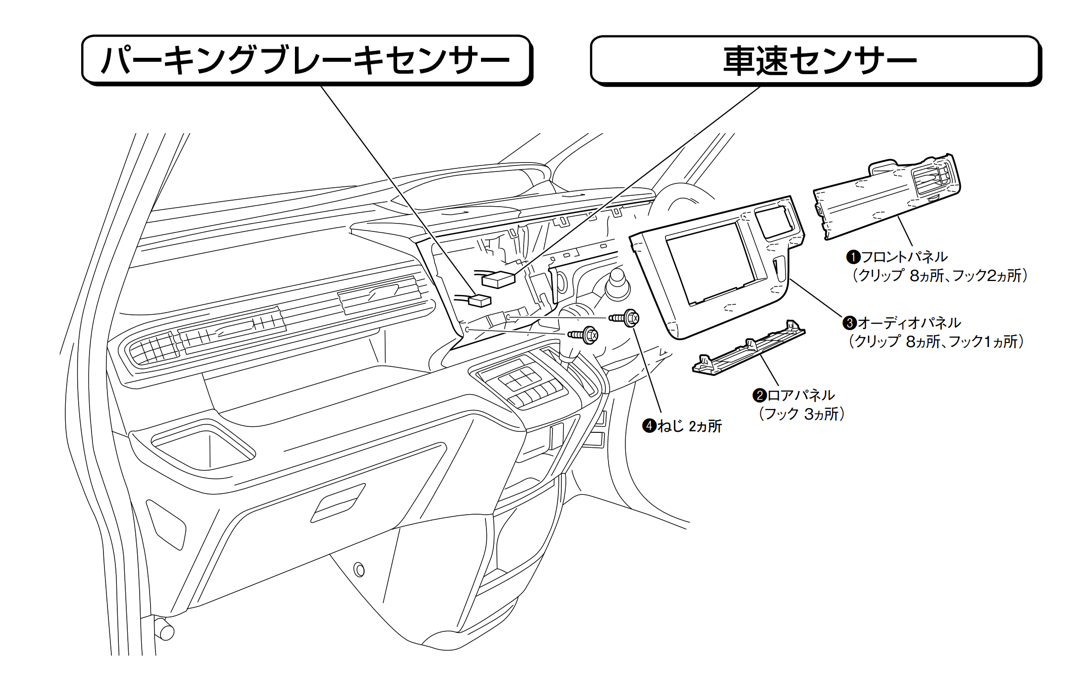 パーキングブレーキセンサー

車速センサー

❶フロントパネル
（クリップ 8ヵ所、フック2ヵ所）

❸オーディオパネル
（クリップ 8ヵ所、フック1ヵ所）

❷ロアパネル
（フック 3ヵ所）

❹ねじ 2ヵ所